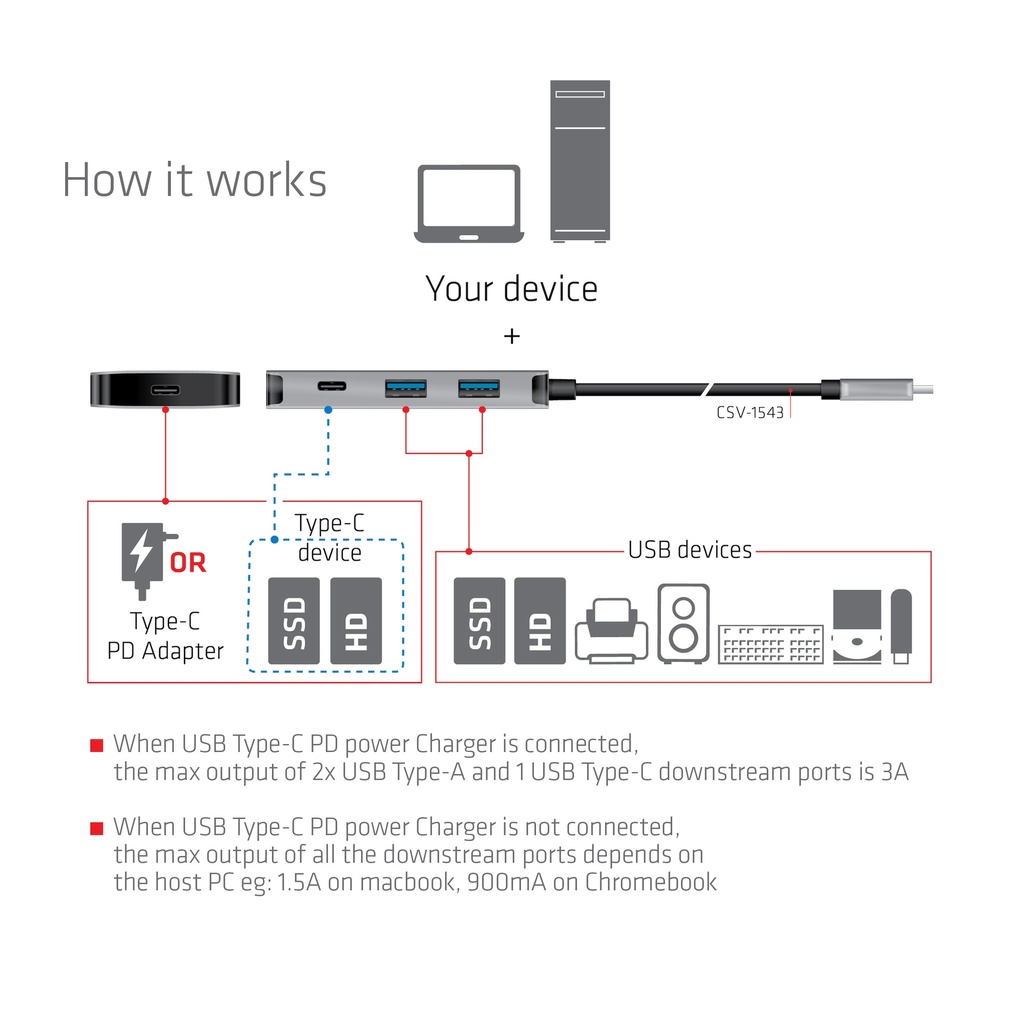 How it works

Your device
+

CSV-1543

OR
Type-C
PD Adapter

Type-C
device
SSD
HD

USB devices
SSD
HD

■ When USB Type-C PD power Charger is connected, the max output of 2x USB Type-A and 1 USB Type-C downstream ports is 3A

■ When USB Type-C PD power Charger is not connected, the max output of all the downstream ports depends on the host PC eg: 1.5A on macbook, 900mA on Chromebook